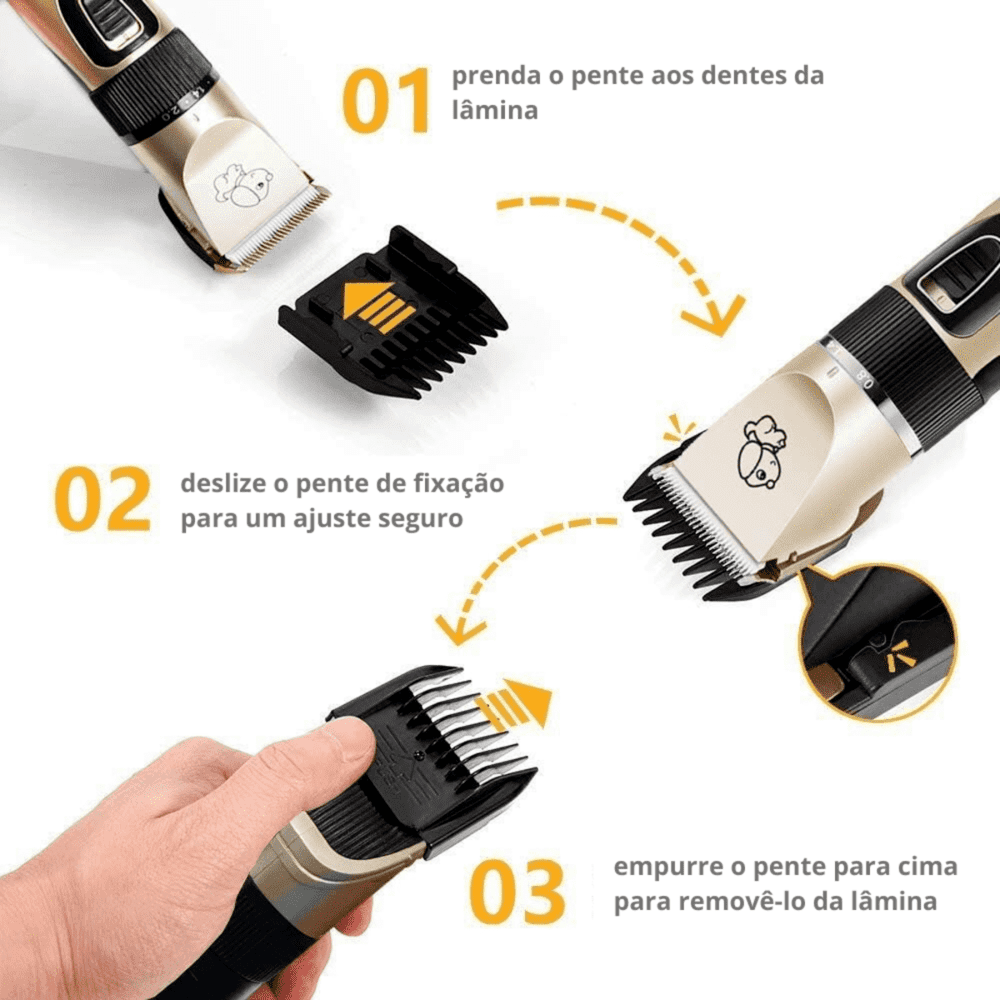 01 prenda o pente aos dentes da lâmina

02 deslize o pente de fixação para um ajuste seguro

03 empurre o pente para cima para removê-lo da lâmina